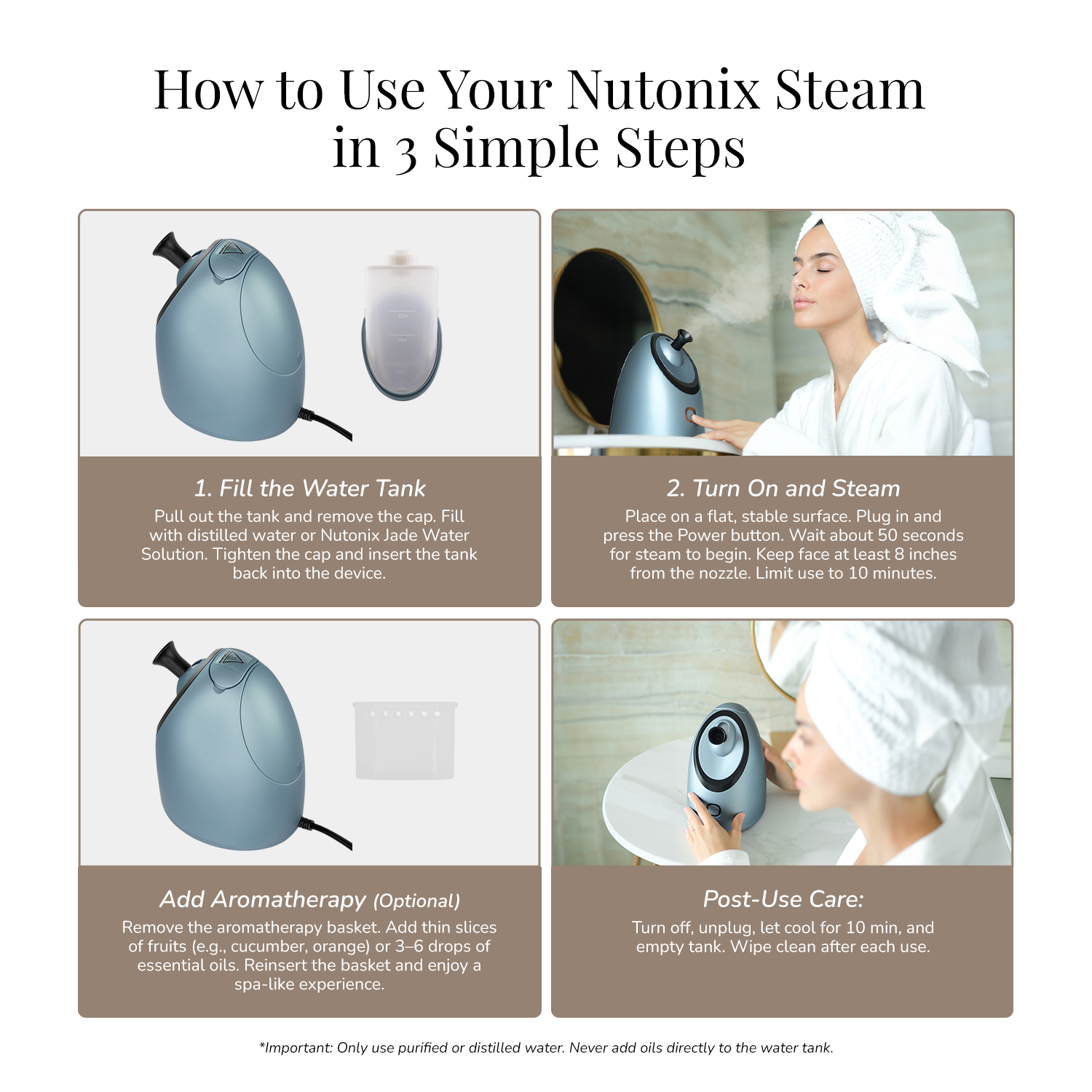 How to Use Your Nutonix Steam in 3 Simple Steps

1. Fill the Water Tank
Pull out the tank and remove the cap. Fill with distilled water or Nutonix Jade Water Solution. Tighten the cap and insert the tank back into the device.

2. Turn On and Steam
Place on a flat, stable surface. Plug in and press the Power button. Wait about 50 seconds for steam to begin. Keep face at least 8 inches from the nozzle. Limit use to 10 minutes.

Add Aromatherapy (Optional)
Remove the aromatherapy basket. Add thin slices of fruits (e.g., cucumber, orange) or 3–6 drops of essential oils. Reinsert the basket and enjoy a spa-like experience.

Post-Use Care:
Turn off, unplug, let cool for 10 min, and empty tank. Wipe clean after each use.

*Important: Only use purified or distilled water. Never add oils directly to the water tank.